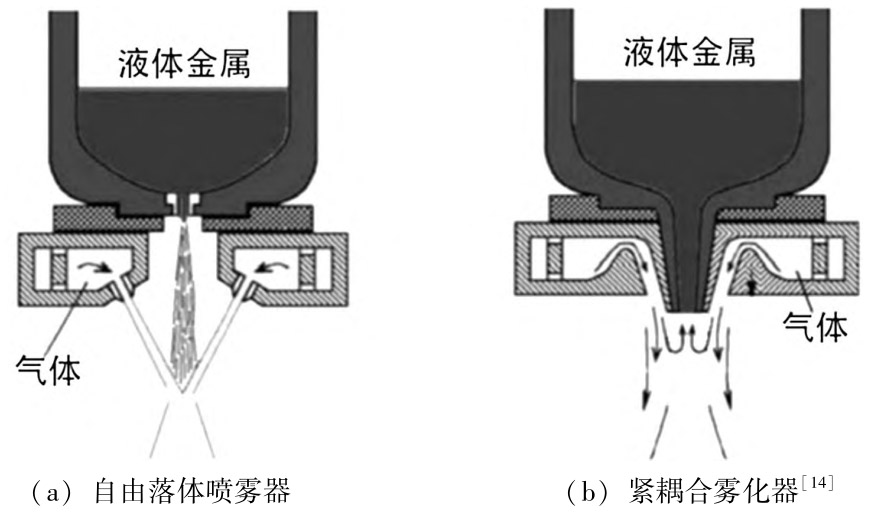 液体金属

气体

(a) 自由落体喷雾器

液体金属

气体

(b) 紧耦合雾化器$^{[14]}$